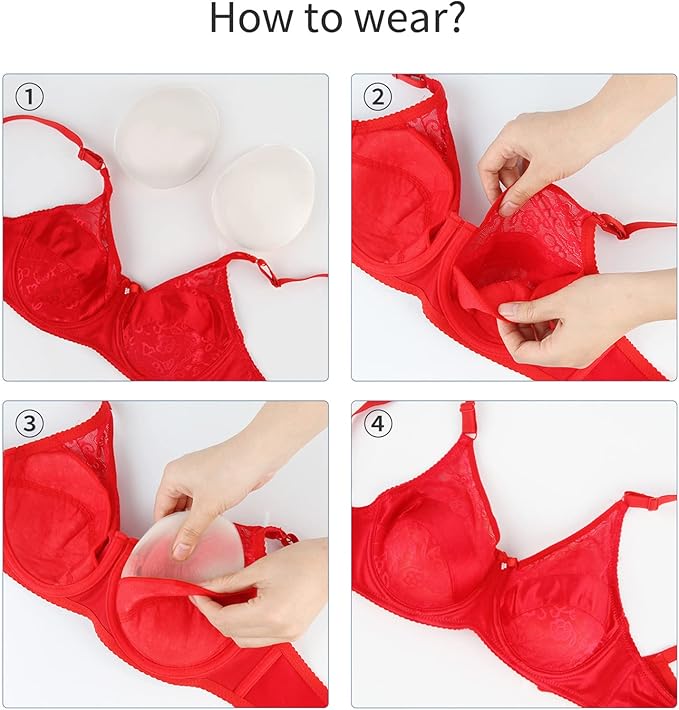 How to wear?

①

②

③

④